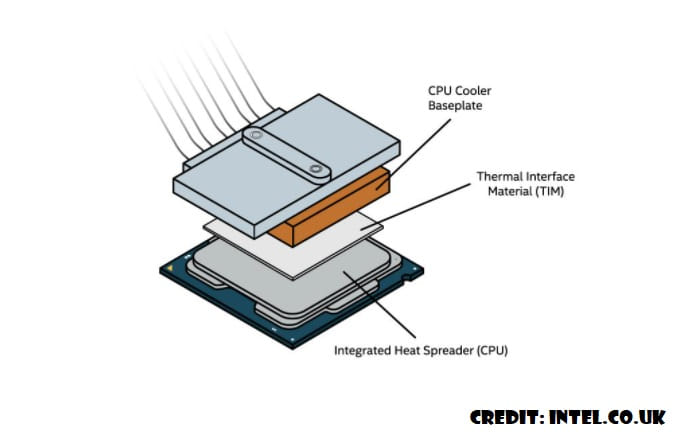 CPU Cooler Baseplate

Thermal Interface Material (TIM)

Integrated Heat Spreader (CPU)

CREDIT: INTEL.CO.UK